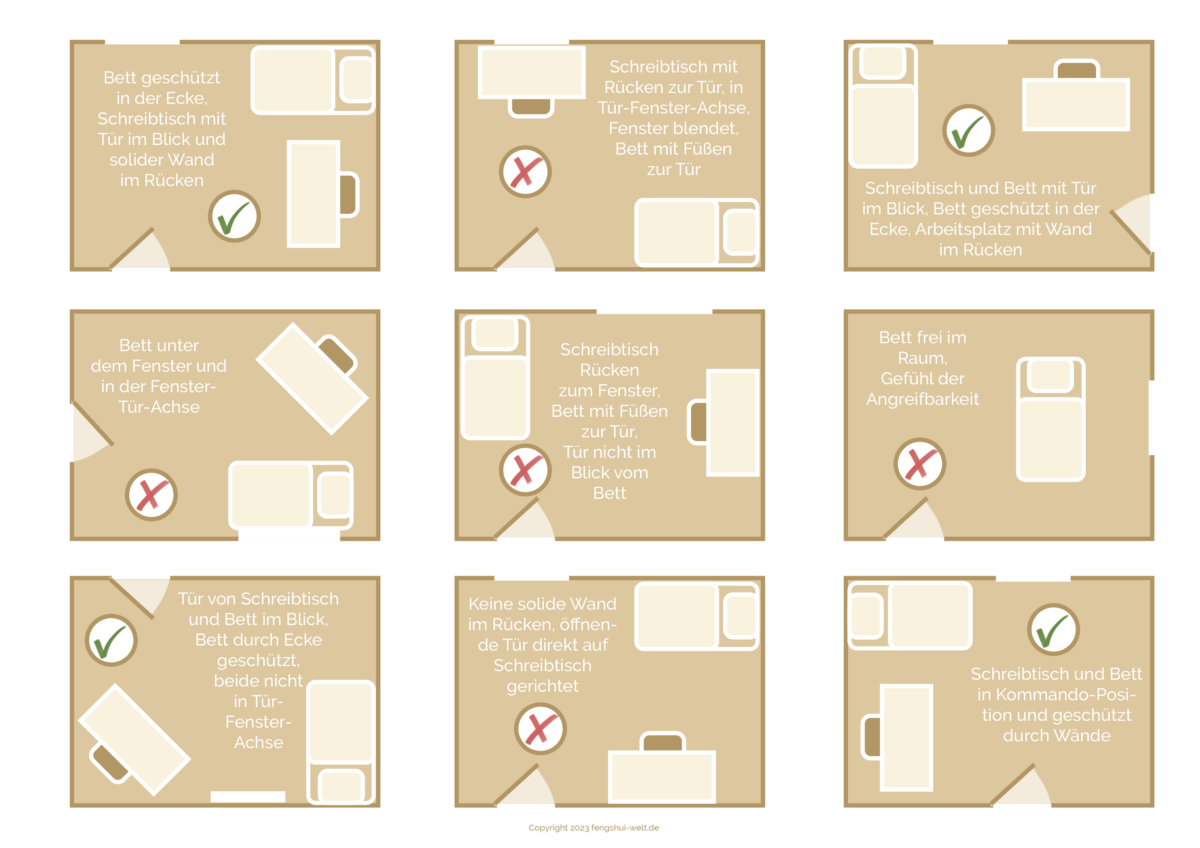 Bett geschützt in der Ecke, Schreibtisch mit Tür im Blick und solider Wand im Rücken

Schreibtisch mit Rücken zur Tür, in Tür-Fenster-Achse, Fenster blendet, Bett mit Füßen zur Tür

Schreibtisch und Bett mit Tür im Blick, Bett geschützt in der Ecke, Arbeitsplatz mit Wand im Rücken

Bett unter dem Fenster und in der Fenster-Tür-Achse

Schreibtisch Rücken zum Fenster, Bett mit Füßen zur Tür, Tür nicht im Blick vom Bett

Bett frei im Raum, Gefühl der Angreifbarkeit

Tür von Schreibtisch und Bett im Blick, Bett durch Ecke geschützt, beide nicht in Tür-Fenster-Achse

Keine solide Wand im Rücken, öffnende Tür direkt auf Schreibtisch gerichtet

Schreibtisch und Bett in Kommando-Position und geschützt durch Wände

Copyright 2023 fengshui-welt.de